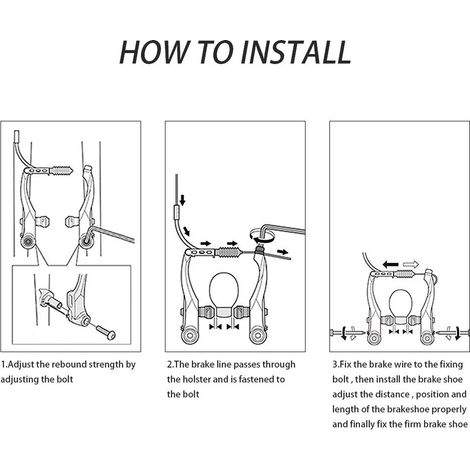 HOW TO INSTALL

1.Adjust the rebound strength by adjusting the bolt

2.The brake line passes through the holster and is fastened to the bolt

3.Fix the brake wire to the fixing bolt , then install the brake shoe adjust the distance , position and length of the brakeshoe properly and finally fix the firm brake shoe