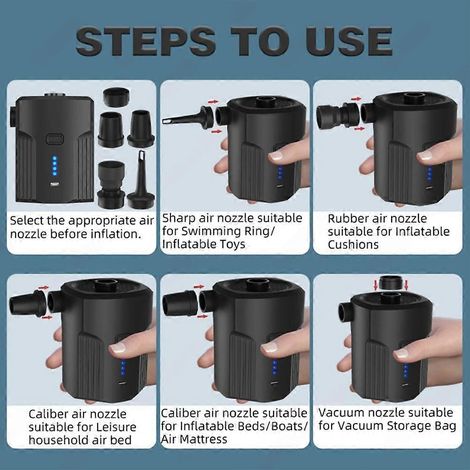 STEPS TO USE

Select the appropriate air nozzle before inflation.

Sharp air nozzle suitable for Swimming Ring/ Inflatable Toys

Rubber air nozzle suitable for Inflatable Cushions

Caliber air nozzle suitable for Leisure household air bed

Caliber air nozzle suitable for Inflatable Beds/Boats/ Air Mattress

Vacuum nozzle suitable for Vacuum Storage Bag