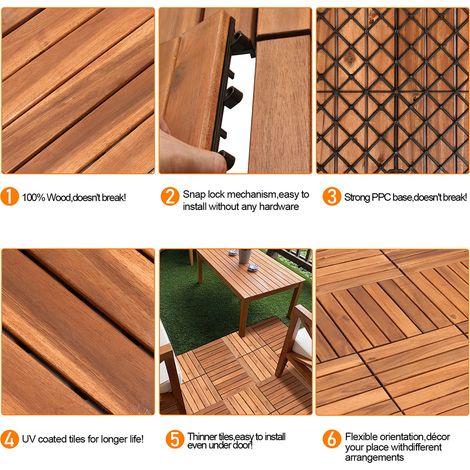 1 100% Wood,doesn't break!

2 Snap lock mechanism,easy to install without any hardware

3 Strong PPC base,doesn't break!

4 UV coated tiles for longer life!

5 Thinner tiles,easy to install even under door!

6 Flexible orientation,décor your place withdifferent arrangements