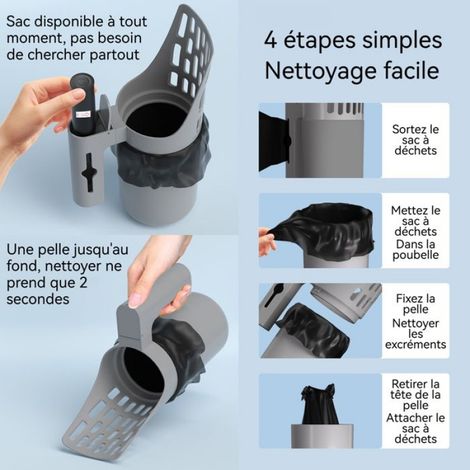 Sac disponible à tout moment, pas besoin de chercher partout

Une pelle jusqu'au fond, nettoyer ne prend que 2 secondes

4 étapes simples
Nettoyage facile

Sortez le sac à déchets

Mettez le sac à déchets Dans la poubelle

Fixez la pelle
Nettoyer les excréments

Retirer la tête de la pelle
Attacher le sac à déchets