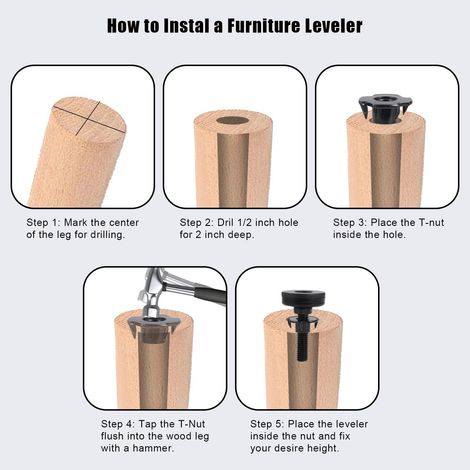 How to Instal a Furniture Leveler

Step 1: Mark the center of the leg for drilling.

Step 2: Dril 1/2 inch hole for 2 inch deep.

Step 3: Place the T-nut inside the hole.

Step 4: Tap the T-Nut flush into the wood leg with a hammer.

Step 5: Place the leveler inside the nut and fix your desire height.