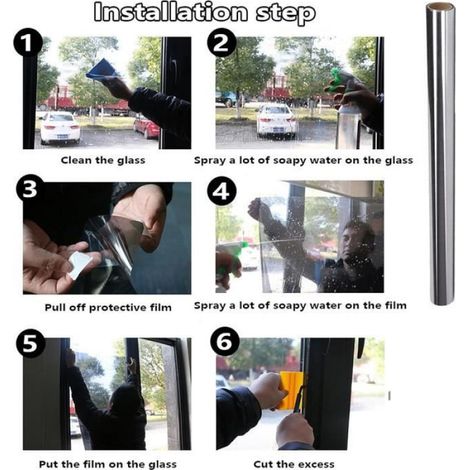 Installation step

1

Clean the glass

2

Spray a lot of soapy water on the glass

3

Pull off protective film

4

Spray a lot of soapy water on the film

5

Put the film on the glass

6

Cut the excess