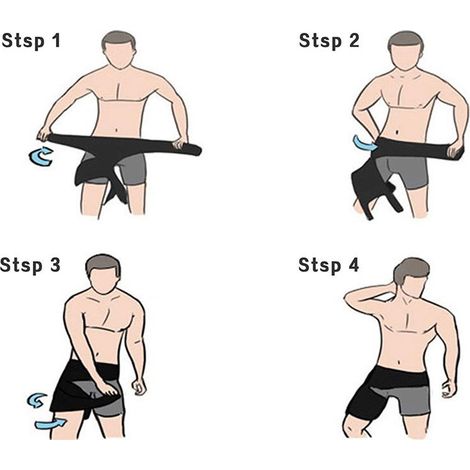 Stsp 1

Stsp 2

Stsp 3

Stsp 4