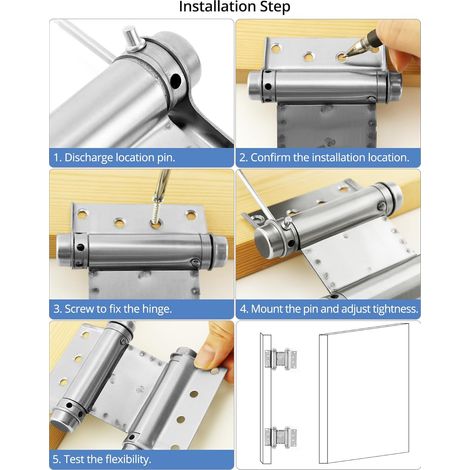 Installation Step

1. Discharge location pin.

2. Confirm the installation location.

3. Screw to fix the hinge.

4. Mount the pin and adjust tightness.

5. Test the flexibility.