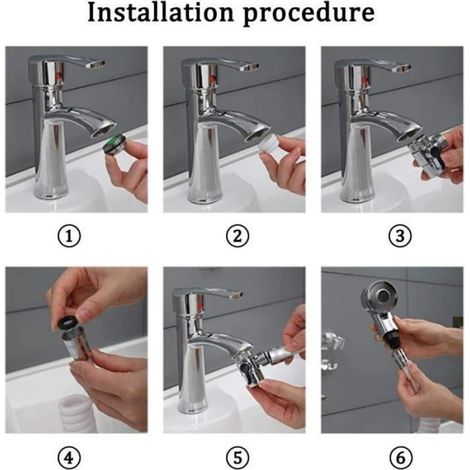 Installation procedure

①

②

③

④

⑤

⑥