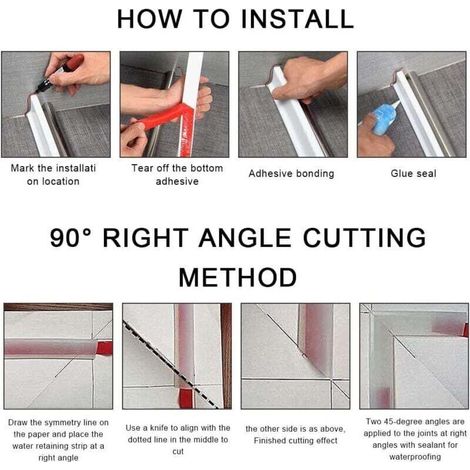 HOW TO INSTALL

Mark the installati on location

Tear off the bottom adhesive

Adhesive bonding

Glue seal

90° RIGHT ANGLE CUTTING METHOD

Draw the symmetry line on the paper and place the water retaining strip at a right angle

Use a knife to align with the dotted line in the middle to cut

the other side is as above, Finished cutting effect

Two 45-degree angles are applied to the joints at right angles with sealant for waterproofing