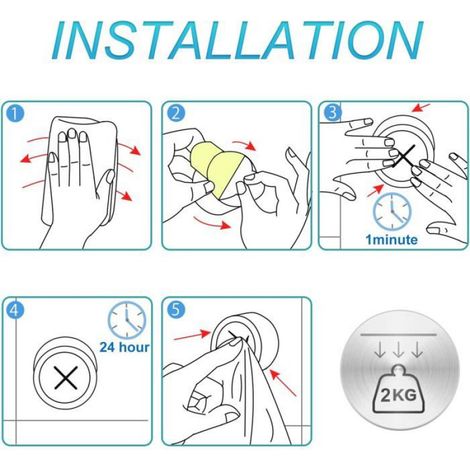 INSTALLATION

1

2

3

1minute

4

24 hour

5

2KG