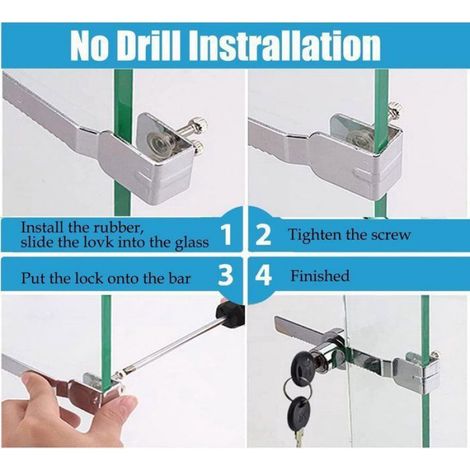 No Drill Instrallation

Install the rubber, slide the lovk into the glass 1

2 Tighten the screw

Put the lock onto the bar 3

4 Finished