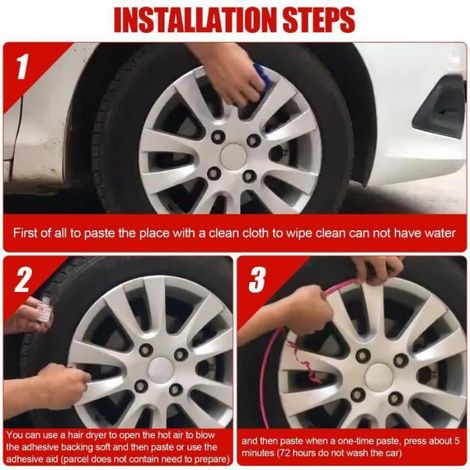 INSTALLATION STEPS

1

First of all to paste the place with a clean cloth to wipe clean can not have water

2

You can use a hair dryer to open the hot air to blow the adhesive backing soft and then paste or use the adhesive aid (parcel does not contain need to prepare)

3

and then paste when a one-time paste, press about 5 minutes (72 hours do not wash the car)