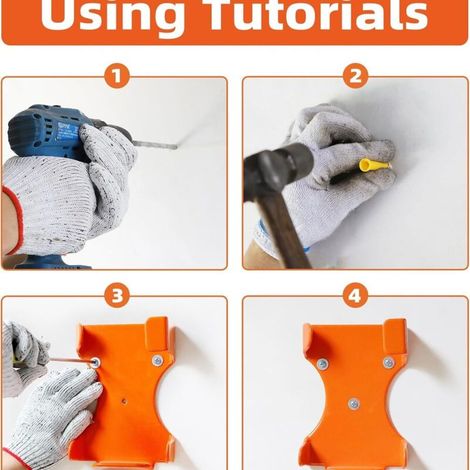 Using Tutorials

1

2

3

4