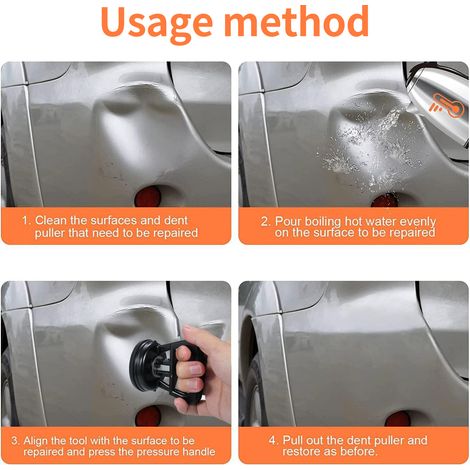 Usage method

1. Clean the surfaces and dent puller that need to be repaired

2. Pour boiling hot water evenly on the surface to be repaired

3. Align the tool with the surface to be repaired and press the pressure handle

4. Pull out the dent puller and restore as before.