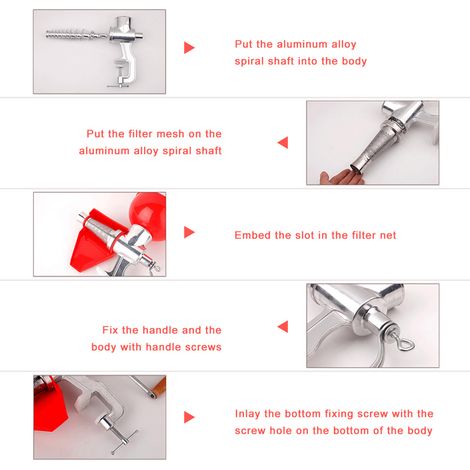 Put the aluminum alloy spiral shaft into the body

Put the filter mesh on the aluminum alloy spiral shaft

Embed the slot in the filter net

Fix the handle and the body with handle screws

Inlay the bottom fixing screw with the screw hole on the bottom of the body