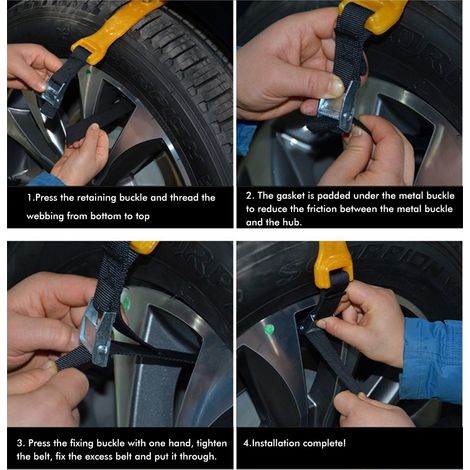 1.Press the retaining buckle and thread the webbing from bottom to top

2. The gasket is padded under the metal buckle to reduce the friction between the metal buckle and the hub.

3. Press the fixing buckle with one hand, tighten the belt, fix the excess belt and put it through.

4.Installation complete!