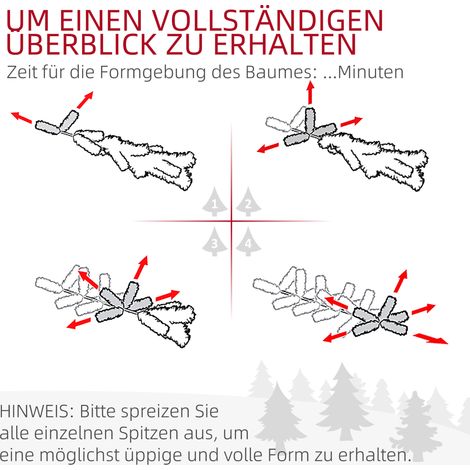 UM EINEN VOLLSTÄNDIGEN ÜBERBLICK ZU ERHALTEN

Zeit für die Formgebung des Baumes: ...Minuten

1

2

3

4

HINWEIS: Bitte spreizen Sie alle einzelnen Spitzen aus, um eine möglichst üppige und volle Form zu erhalten.