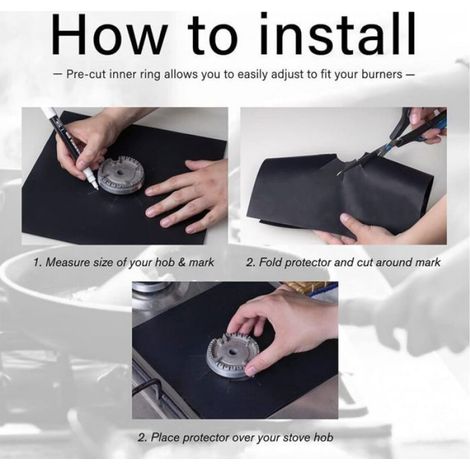 How to install

— Pre-cut inner ring allows you to easily adjust to fit your burners —

1. Measure size of your hob & mark

2. Fold protector and cut around mark

2. Place protector over your stove hob