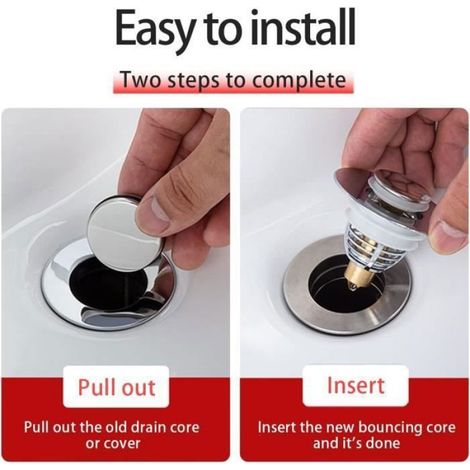 Easy to install

Two steps to complete

Pull out

Pull out the old drain core or cover

Insert

Insert the new bouncing core and it's done