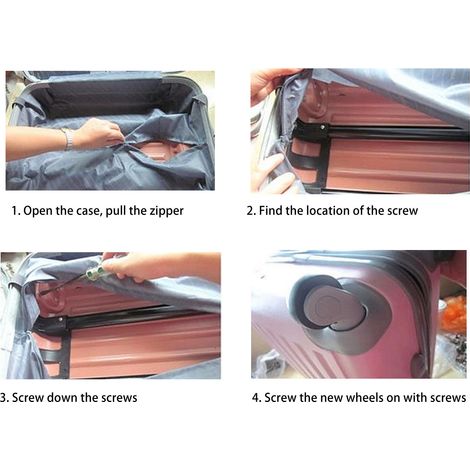 1. Open the case, pull the zipper

2. Find the location of the screw

3. Screw down the screws

4. Screw the new wheels on with screws