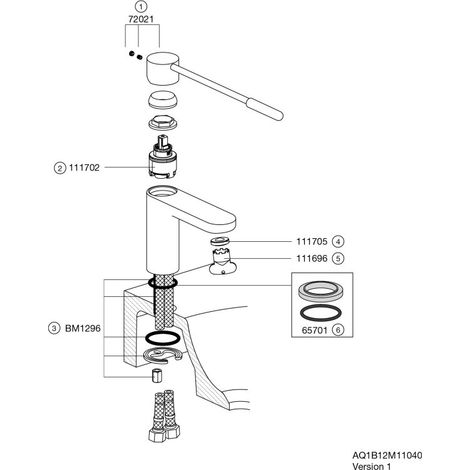 1
72021

2 111702

111705 4

111696 5

3 BM1296

65701 6

AQ1B12M11040
Version 1