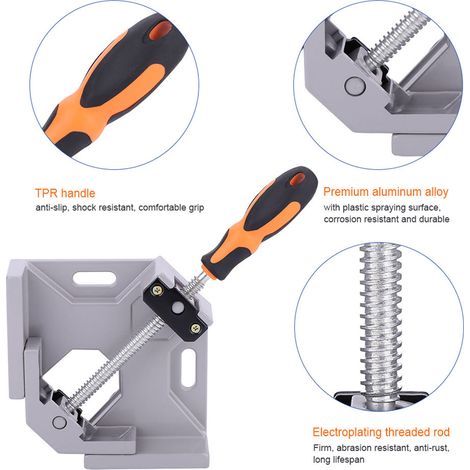 TPR handle
anti-slip, shock resistant, comfortable grip

Premium aluminum alloy
with plastic spraying surface, corrosion resistant and durable

Electroplating threaded rod
Firm, abrasion resistant, anti-rust, long lifespan