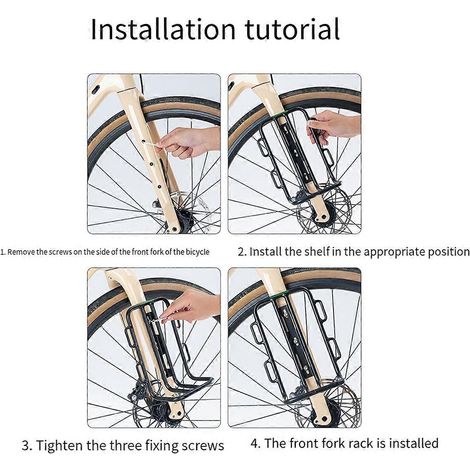 Installation tutorial

1. Remove the screws on the side of the front fork of the bicycle

2. Install the shelf in the appropriate position

3. Tighten the three fixing screws

4. The front fork rack is installed