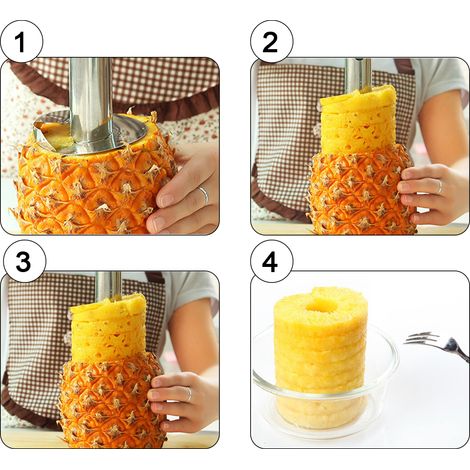 1

2

3

4