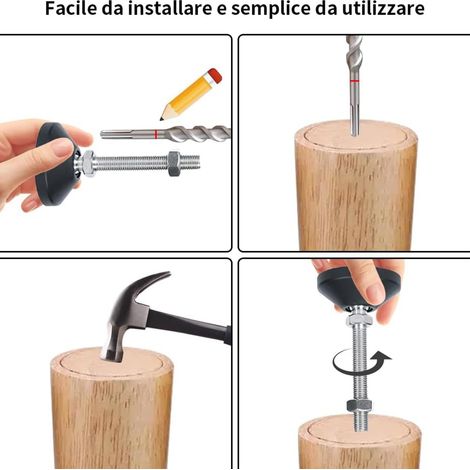 Facile da installare e semplice da utilizzare