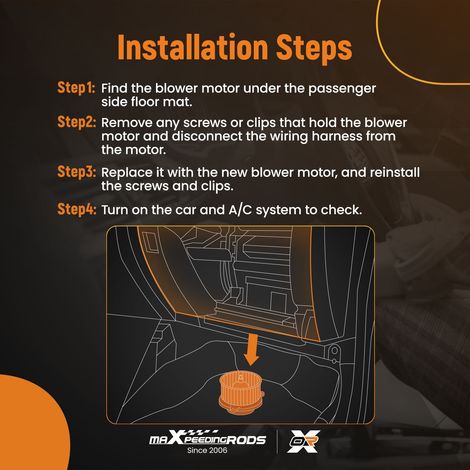 Installation Steps

Step1: Find the blower motor under the passenger side floor mat.

Step2: Remove any screws or clips that hold the blower motor and disconnect the wiring harness from the motor.

Step3: Replace it with the new blower motor, and reinstall the screws and clips.

Step4: Turn on the car and A/C system to check.

maXpeedingRODS
Since 2006

OR