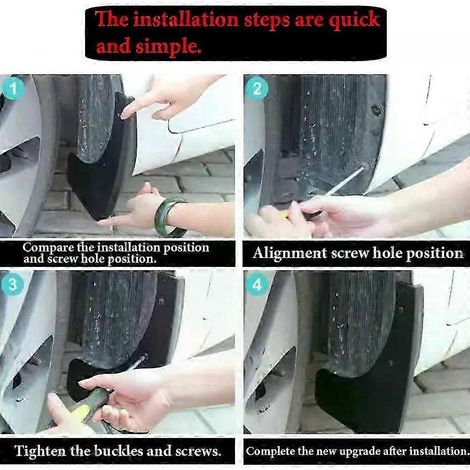 The installation steps are quick and simple.

1

Compare the installation position and screw hole position.

2

Alignment screw hole position

3

Tighten the buckles and screws.

4

Complete the new upgrade after installation.