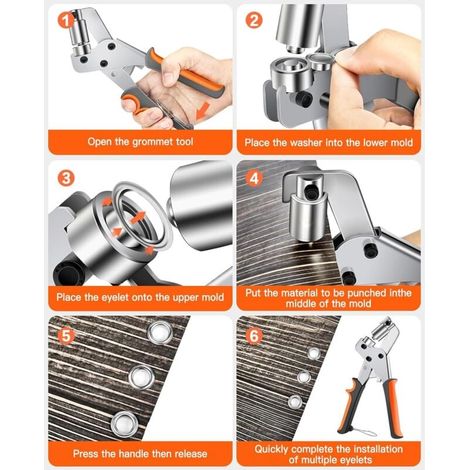 1

Open the grommet tool

2

Place the washer into the lower mold

3

Place the eyelet onto the upper mold

4

Put the material to be punched inthe middle of the mold

5

Press the handle then release

6

Quickly complete the installation of multiple eyelets