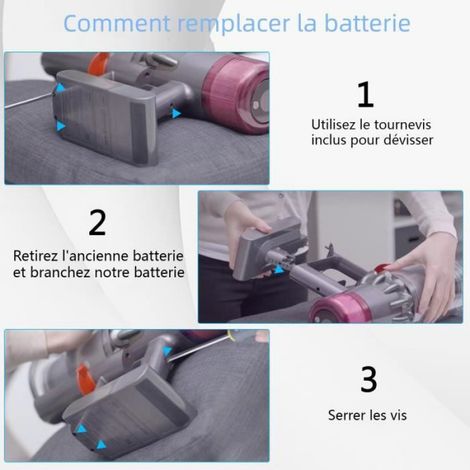 Comment remplacer la batterie

1

Utilisez le tournevis inclus pour dévisser

2

Retirez l'ancienne batterie et branchez notre batterie

3

Serrer les vis