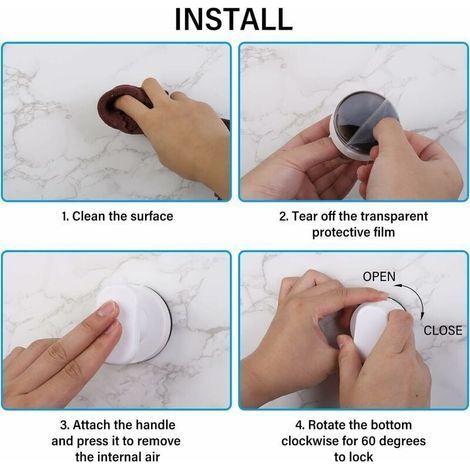 INSTALL

1. Clean the surface

2. Tear off the transparent protective film

3. Attach the handle and press it to remove the internal air

OPEN

CLOSE

4. Rotate the bottom clockwise for 60 degrees to lock