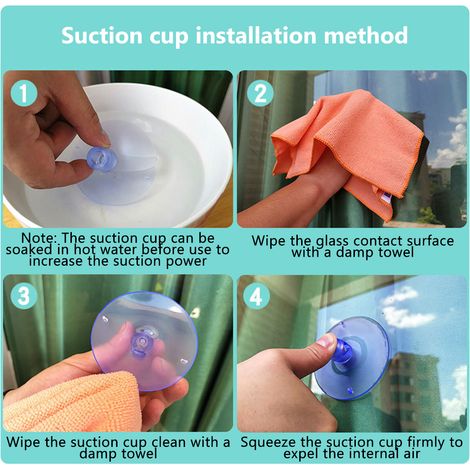 Suction cup installation method

1

Note: The suction cup can be soaked in hot water before use to increase the suction power

2

Wipe the glass contact surface with a damp towel

3

Wipe the suction cup clean with a damp towel

4

Squeeze the suction cup firmly to expel the internal air