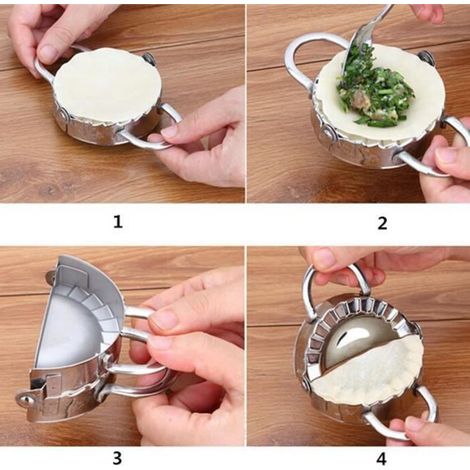 1

2

3

4