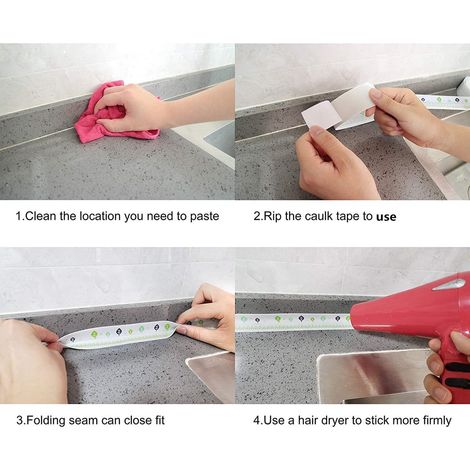 1.Clean the location you need to paste

2.Rip the caulk tape to use

3.Folding seam can close fit

4.Use a hair dryer to stick more firmly