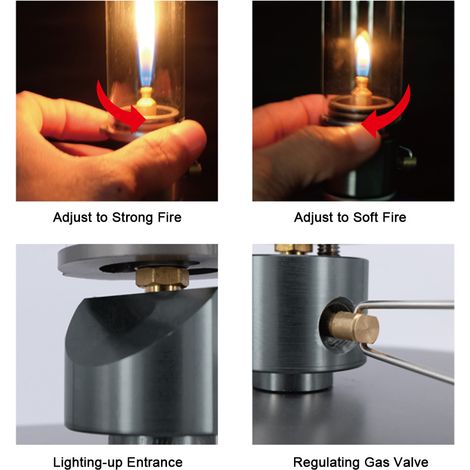 Adjust to Strong Fire

Adjust to Soft Fire

Lighting-up Entrance

Regulating Gas Valve