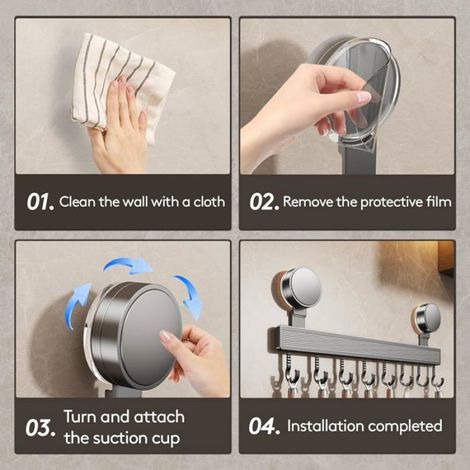 01. Clean the wall with a cloth

02. Remove the protective film

03. Turn and attach the suction cup

04. Installation completed