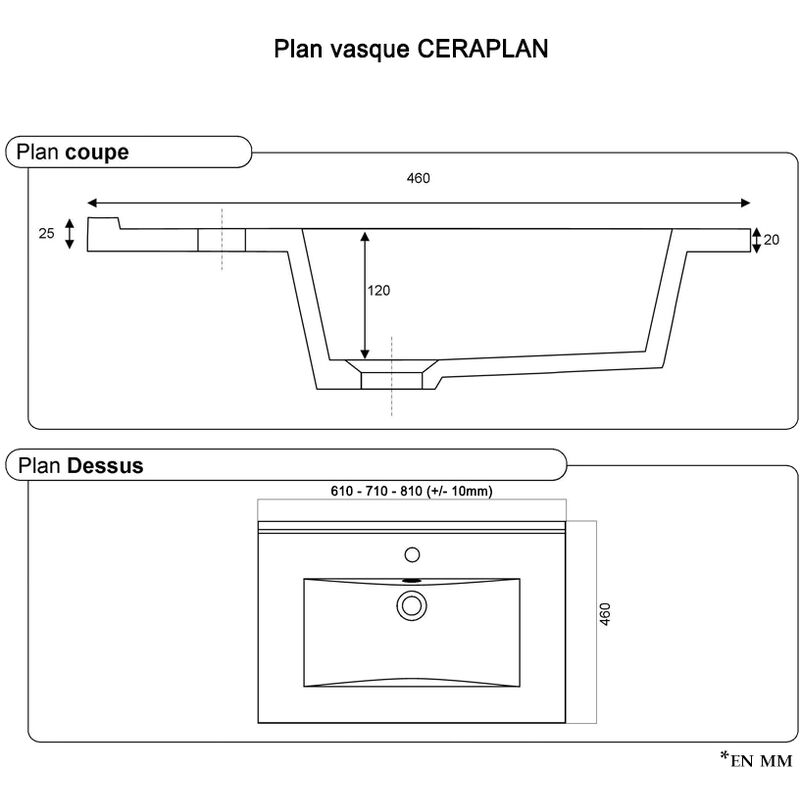 Plan vasque CERAPLAN

Plan coupe

460

25

20

120

Plan Dessus

610 - 710 - 810 (+/- 10mm)

460

*EN MM