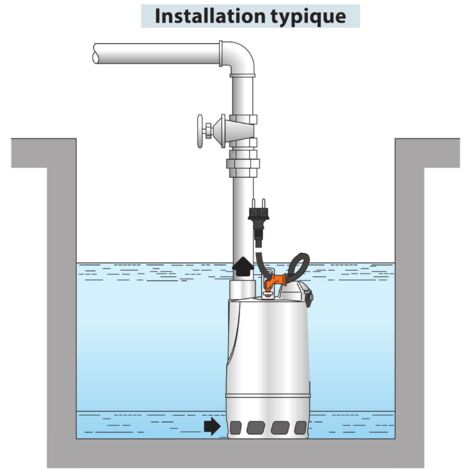 Installation typique