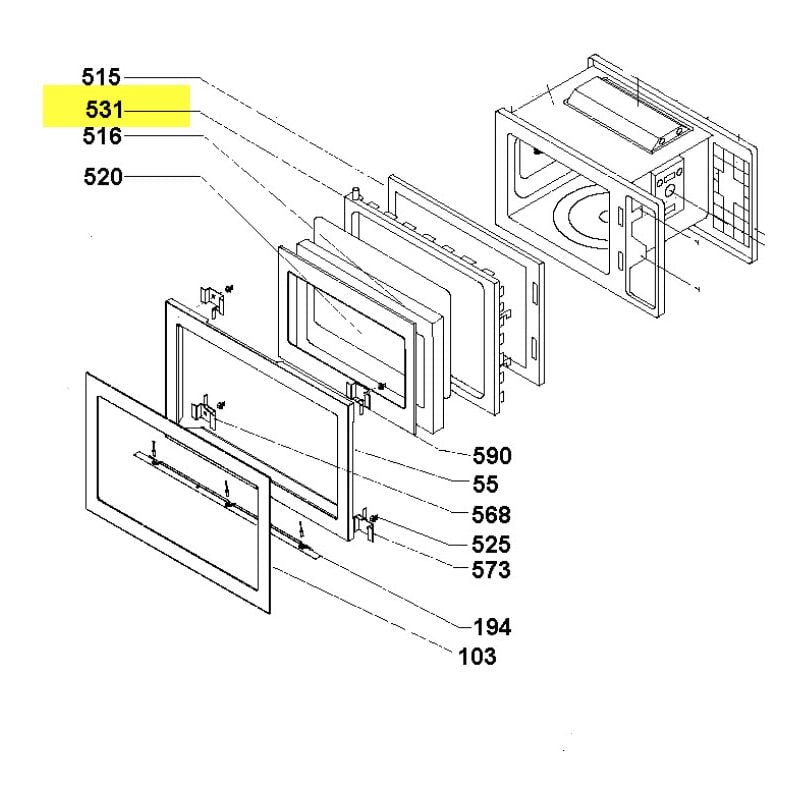 515
531
516
520
590
55
568
525
573
194
103