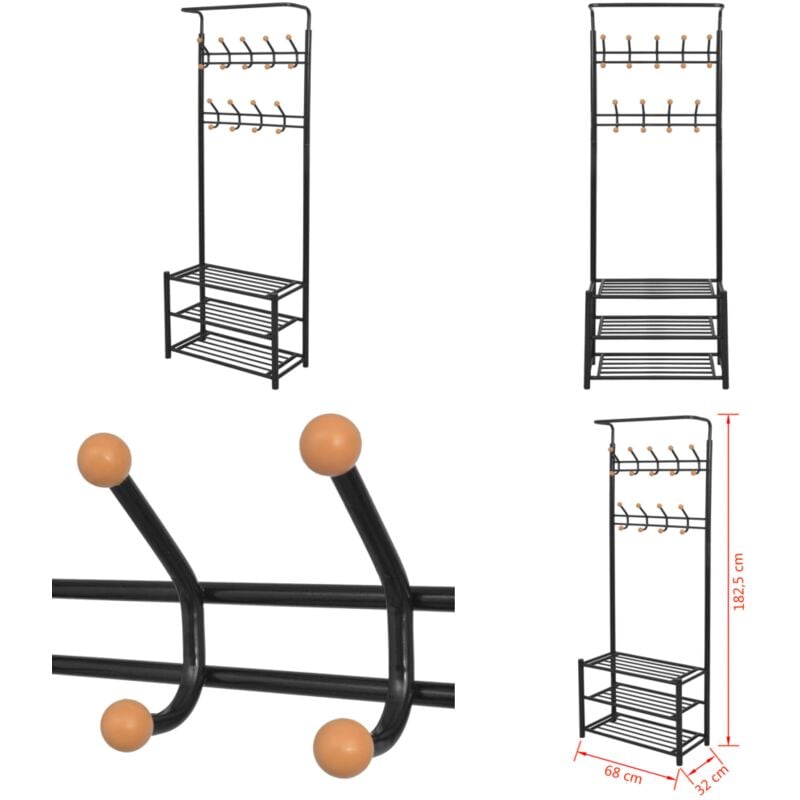 182,5 cm
68 cm
32 cm