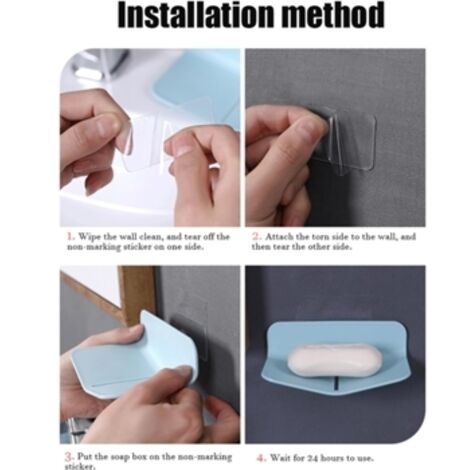 Installation method

1. Wipe the wall clean, and tear off the non-marking sticker on one side.

2. Attach the torn side to the wall, and then tear the other side.

3. Put the soap box on the non-marking sticker.

4. Wait for 24 hours to use.