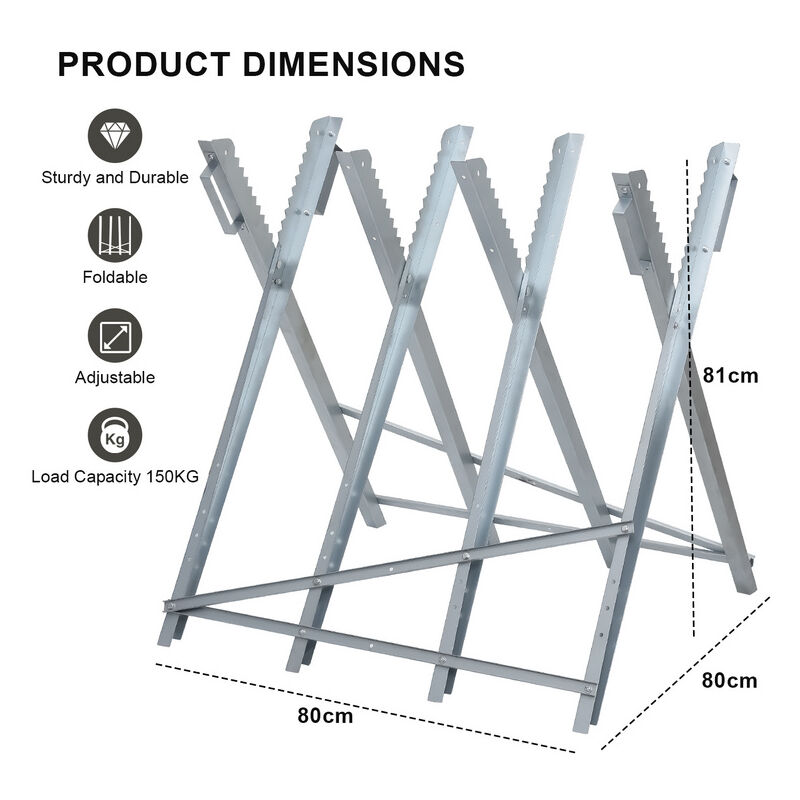 PRODUCT DIMENSIONS

Sturdy and Durable

Foldable

Adjustable

Kg

Load Capacity 150KG

81cm

80cm

80cm