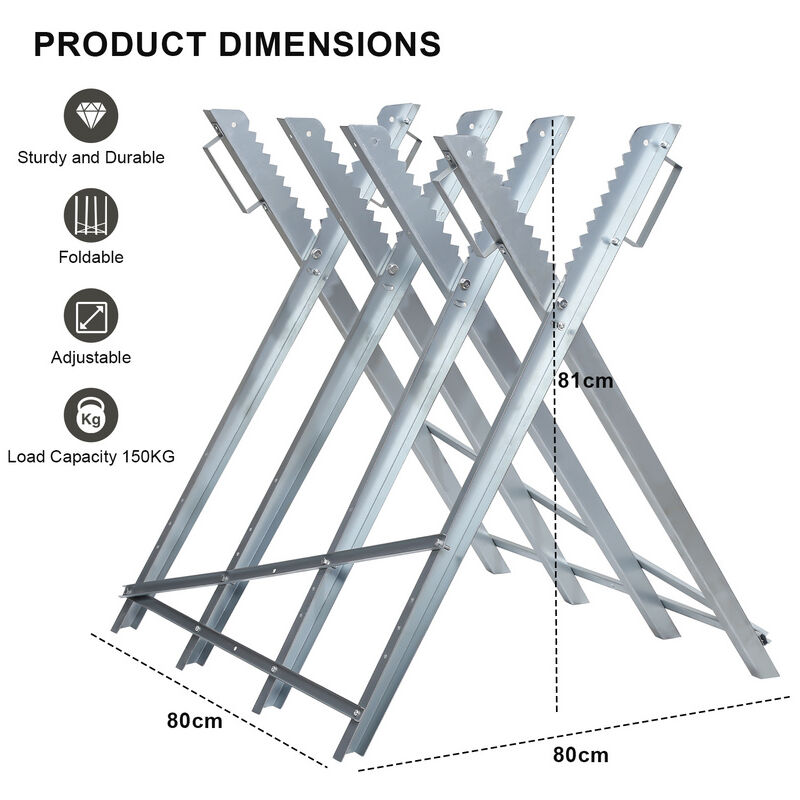 PRODUCT DIMENSIONS

Sturdy and Durable

Foldable

Adjustable

Kg

Load Capacity 150KG

81cm

80cm

80cm