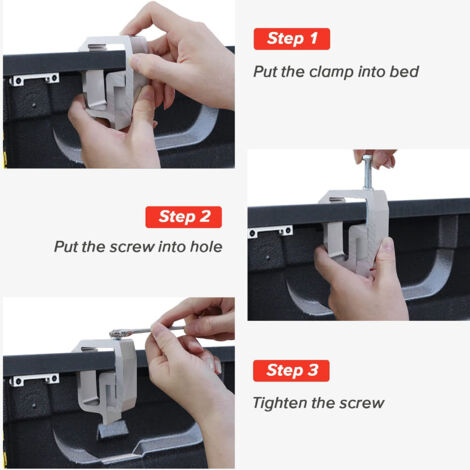 Step 1

Put the clamp into bed

Step 2

Put the screw into hole

Step 3

Tighten the screw