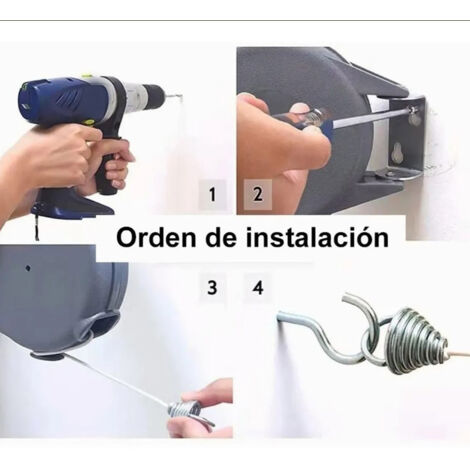 1 2

Orden de instalación

3 4