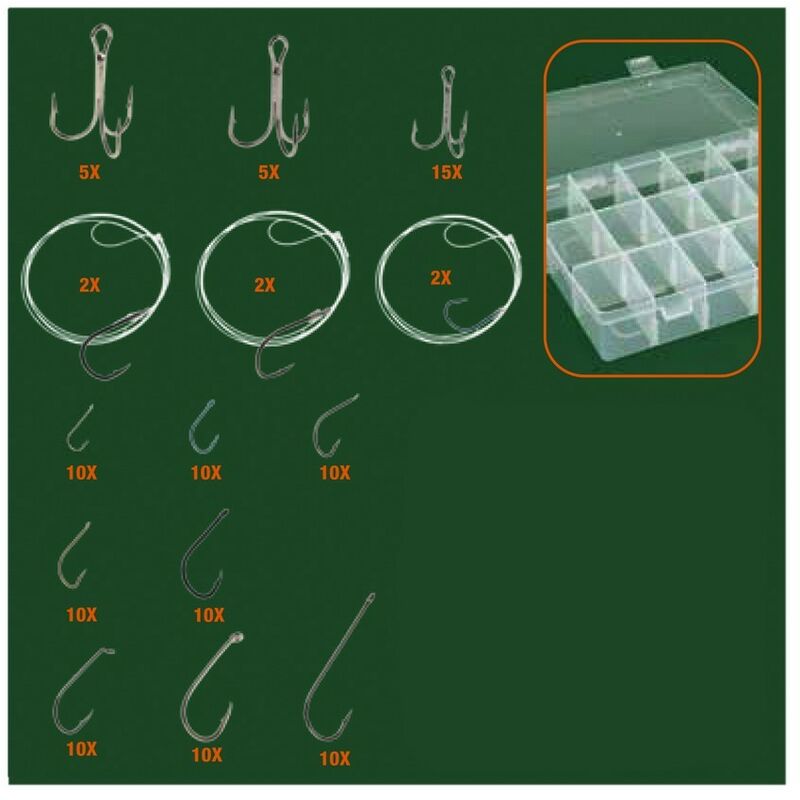 5X
5X
15X
2X
2X
2X
10X
10X
10X
10X
10X
10X
10X
10X