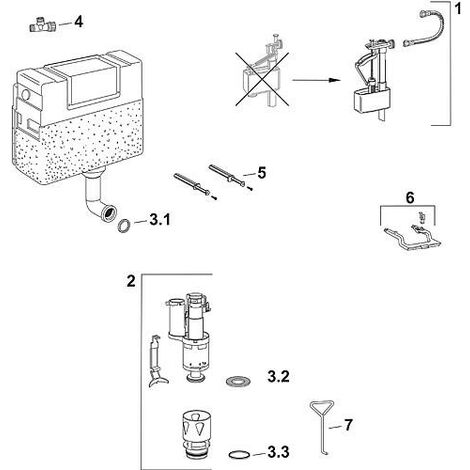 4

1

5

3.1

6

2

3.2

7

3.3