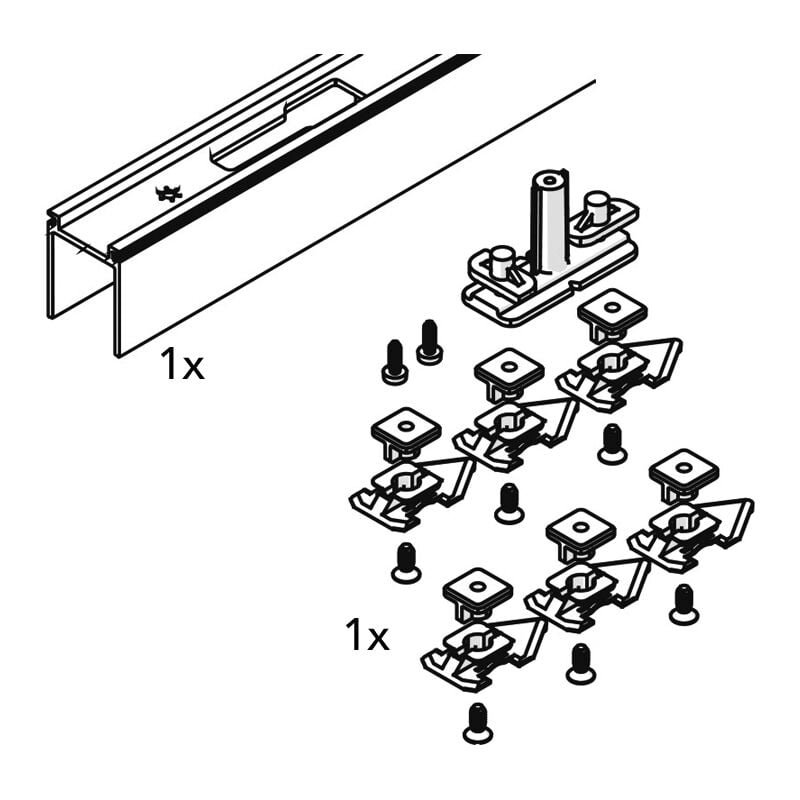 1x

1x