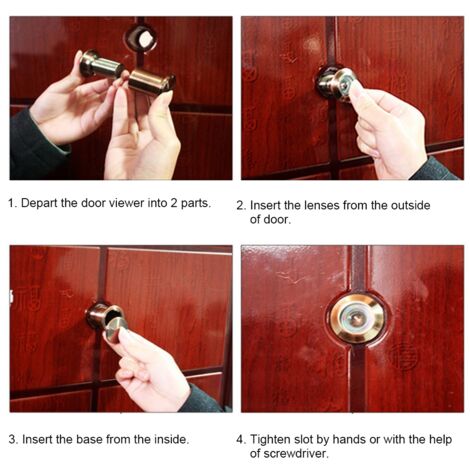 1. Depart the door viewer into 2 parts.

2. Insert the lenses from the outside of door.

3. Insert the base from the inside.

4. Tighten slot by hands or with the help of screwdriver.