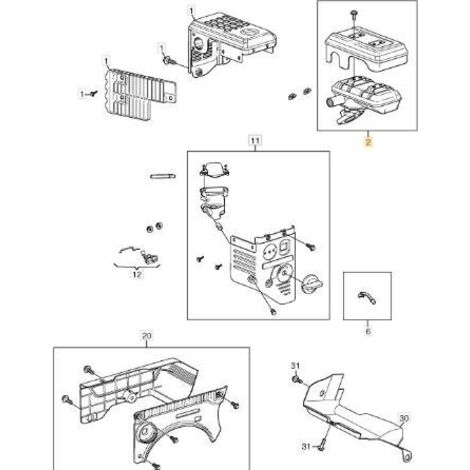 1
1
1
1
2
11
12
6
20
31
30
31